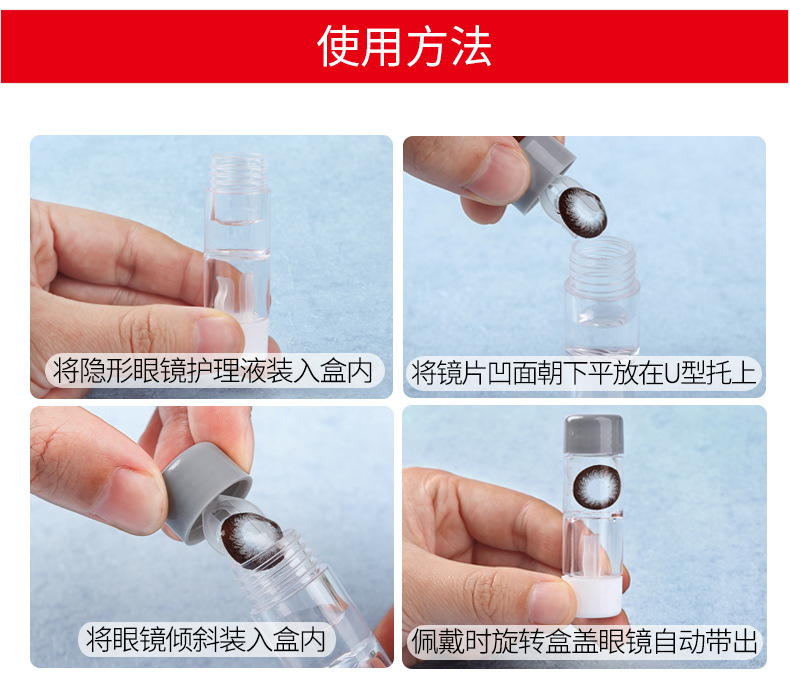 使用方法

将隐形眼镜护理液装入盒内

将镜片凹面朝下平放在U型托上

将眼镜倾斜装入盒内

佩戴时旋转盒盖眼镜自动带出